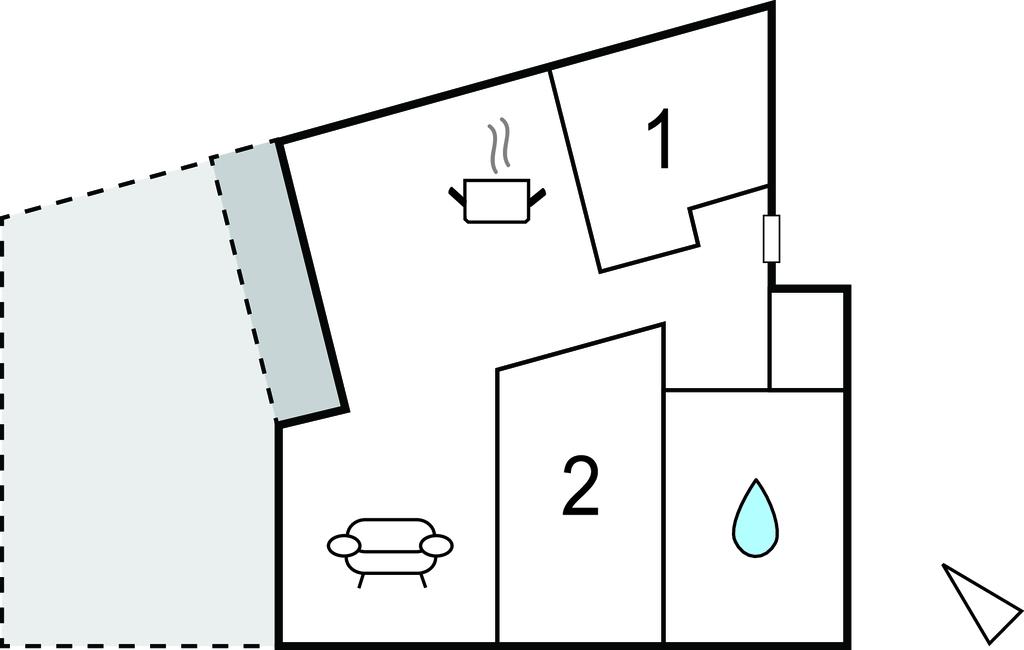 1

2