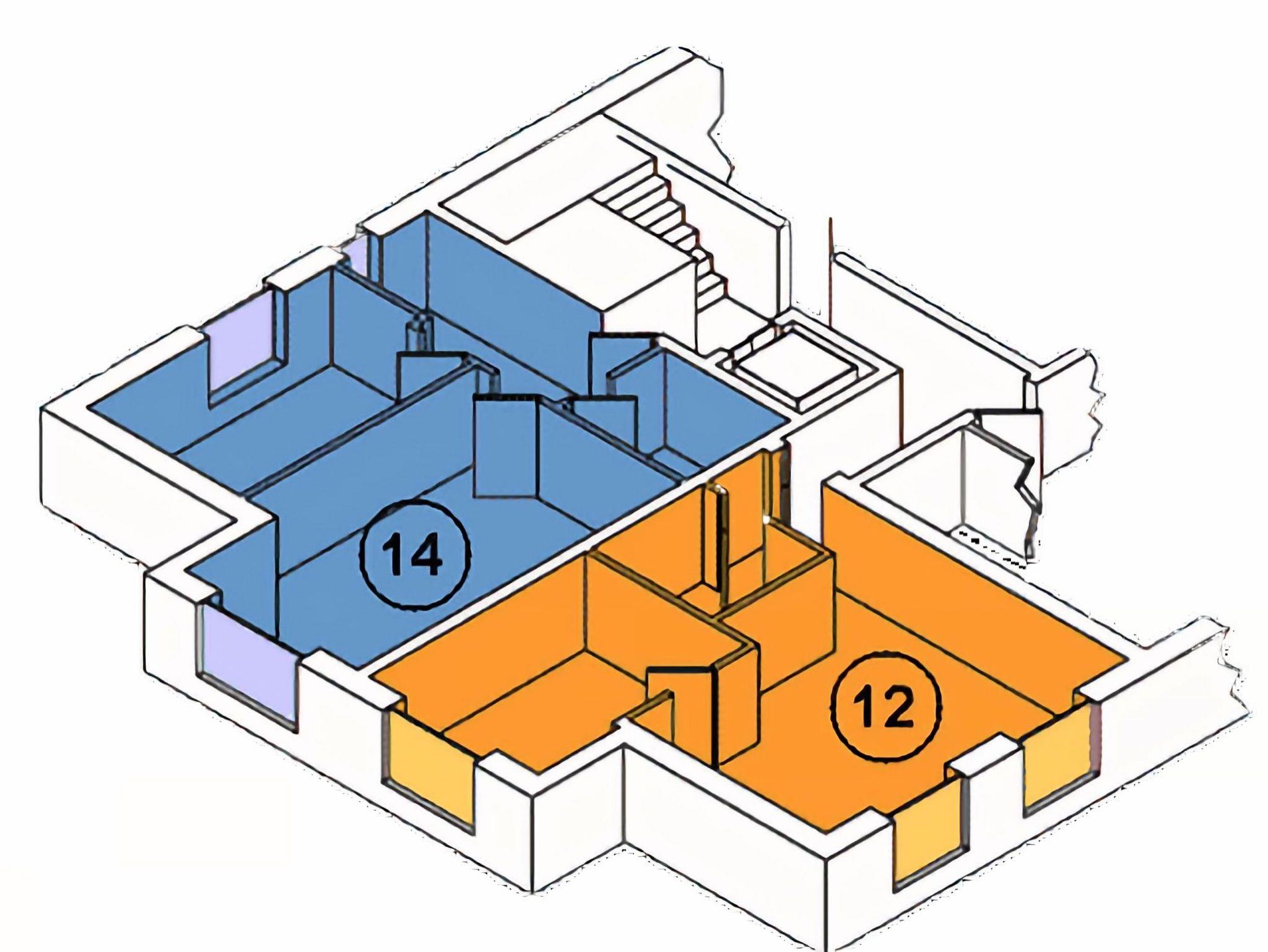 14

12