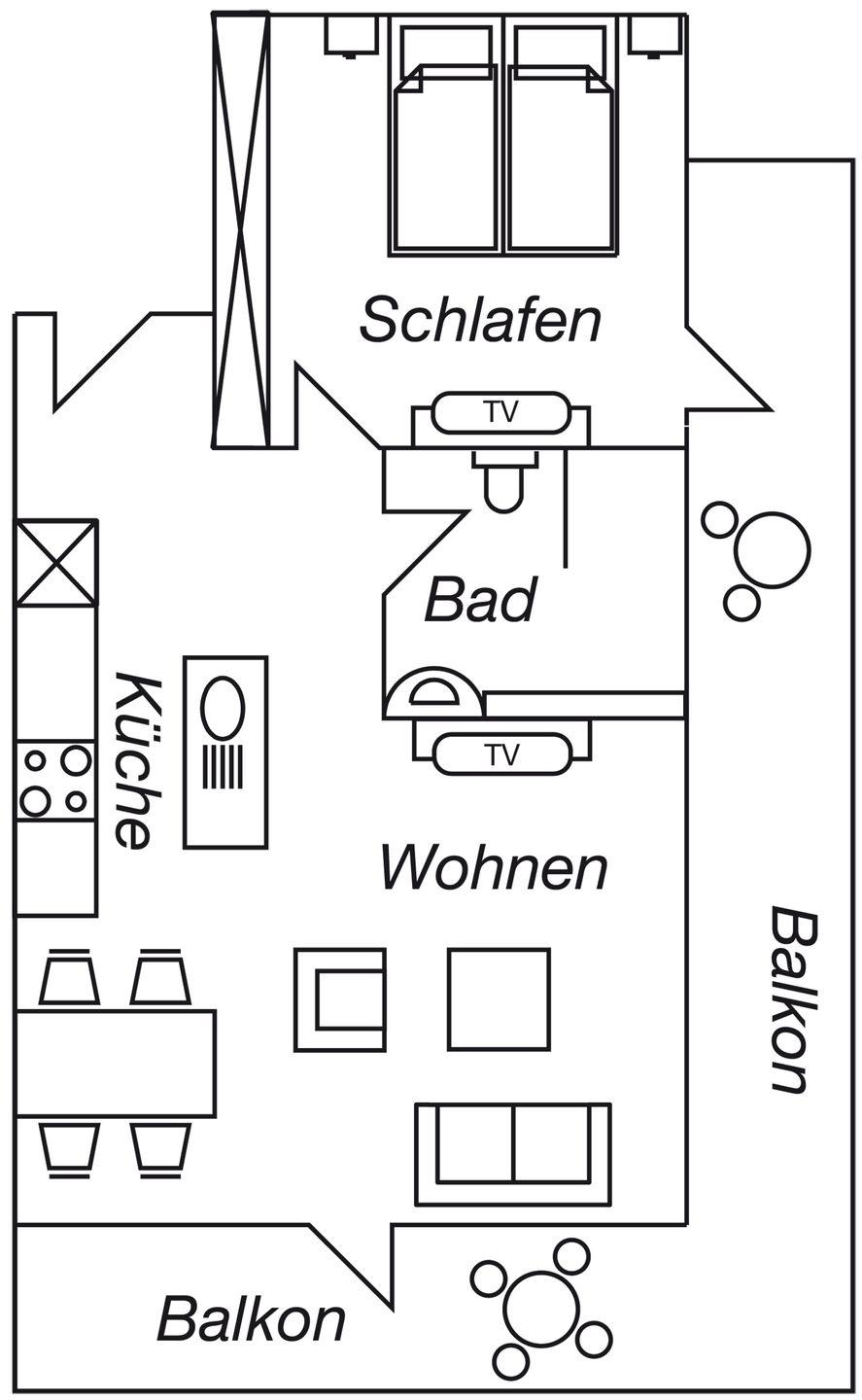 Schlafen

TV

Bad

Küche

TV

Wohnen

Balkon

Balkon