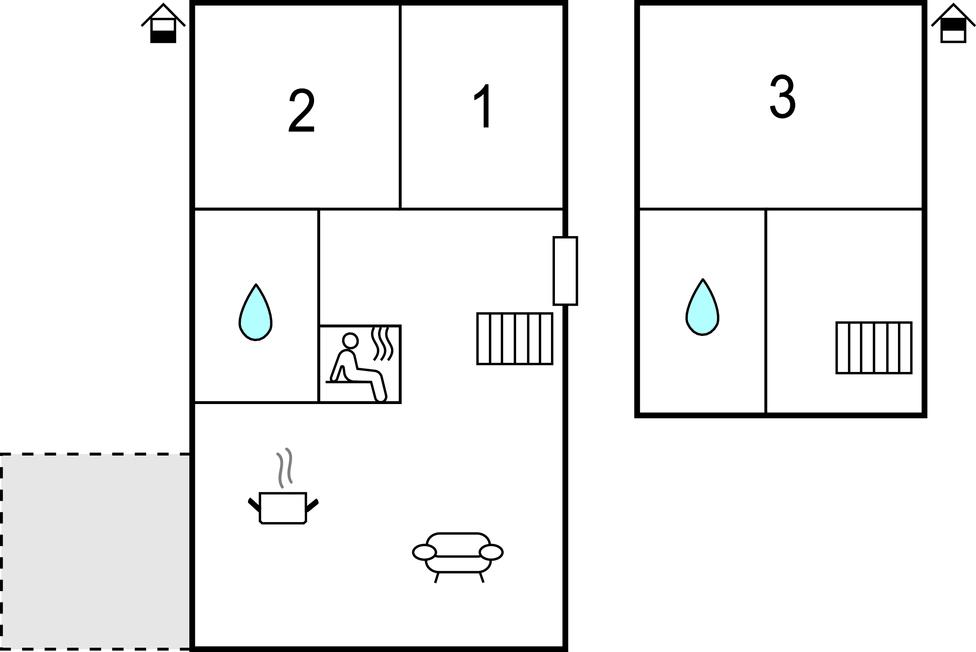 2

1

3