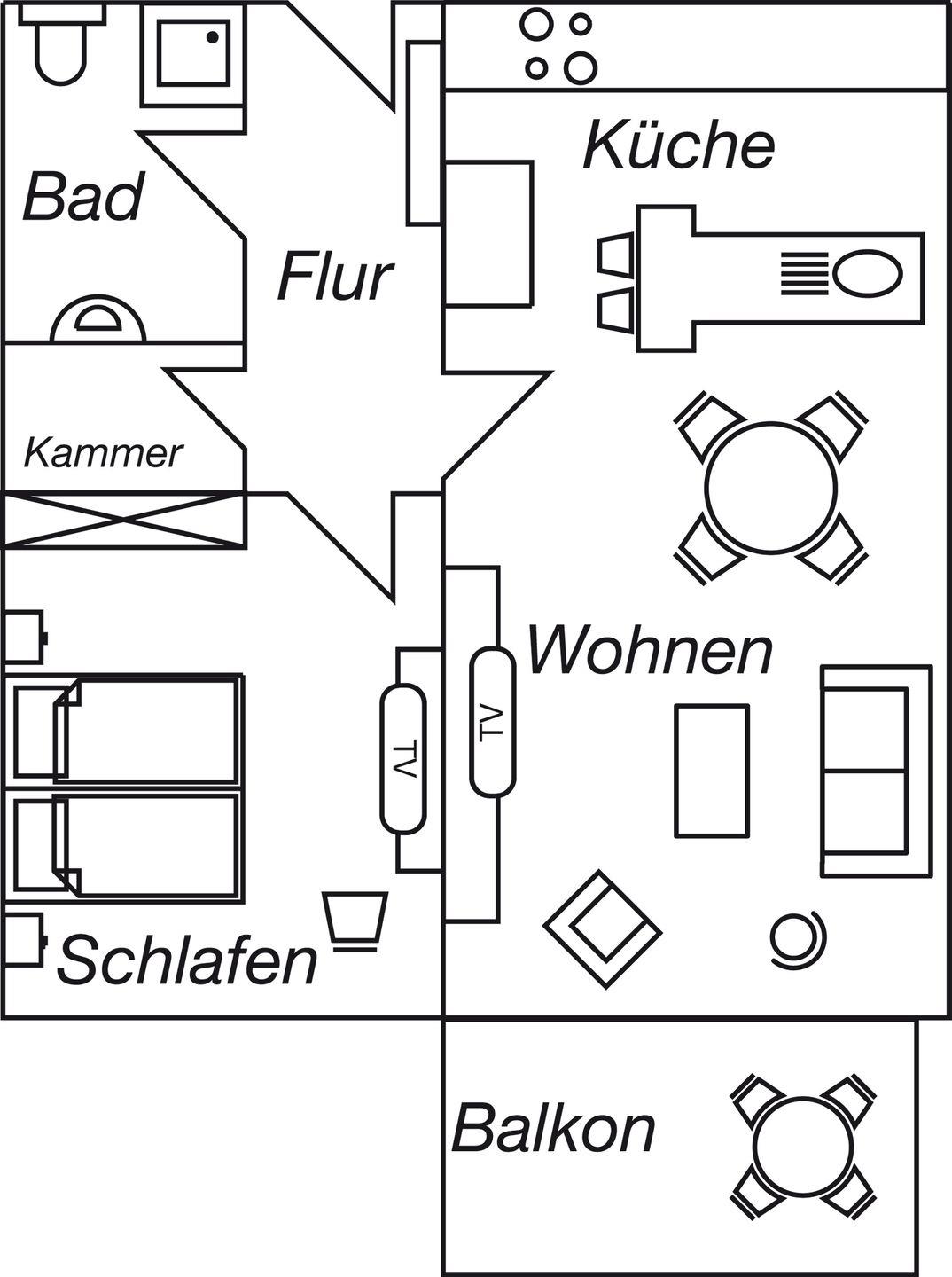 Küche

Bad

Flur

Kammer

Wohnen

TV

TV

Schlafen

Balkon